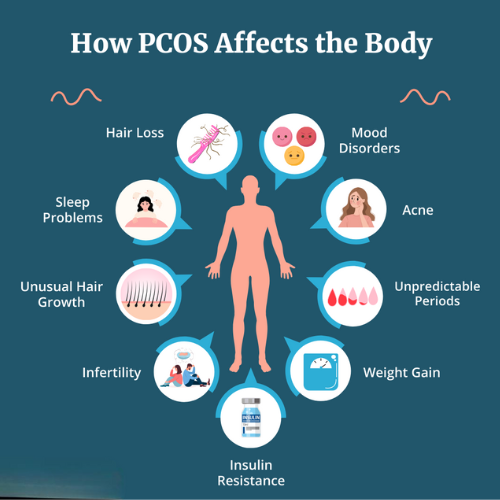 How PCOS Affects the Body

Hair Loss

Mood Disorders

Sleep Problems

Acne

Unusual Hair Growth

Unpredictable Periods

Infertility

Weight Gain

INSULIN

Insulin Resistance